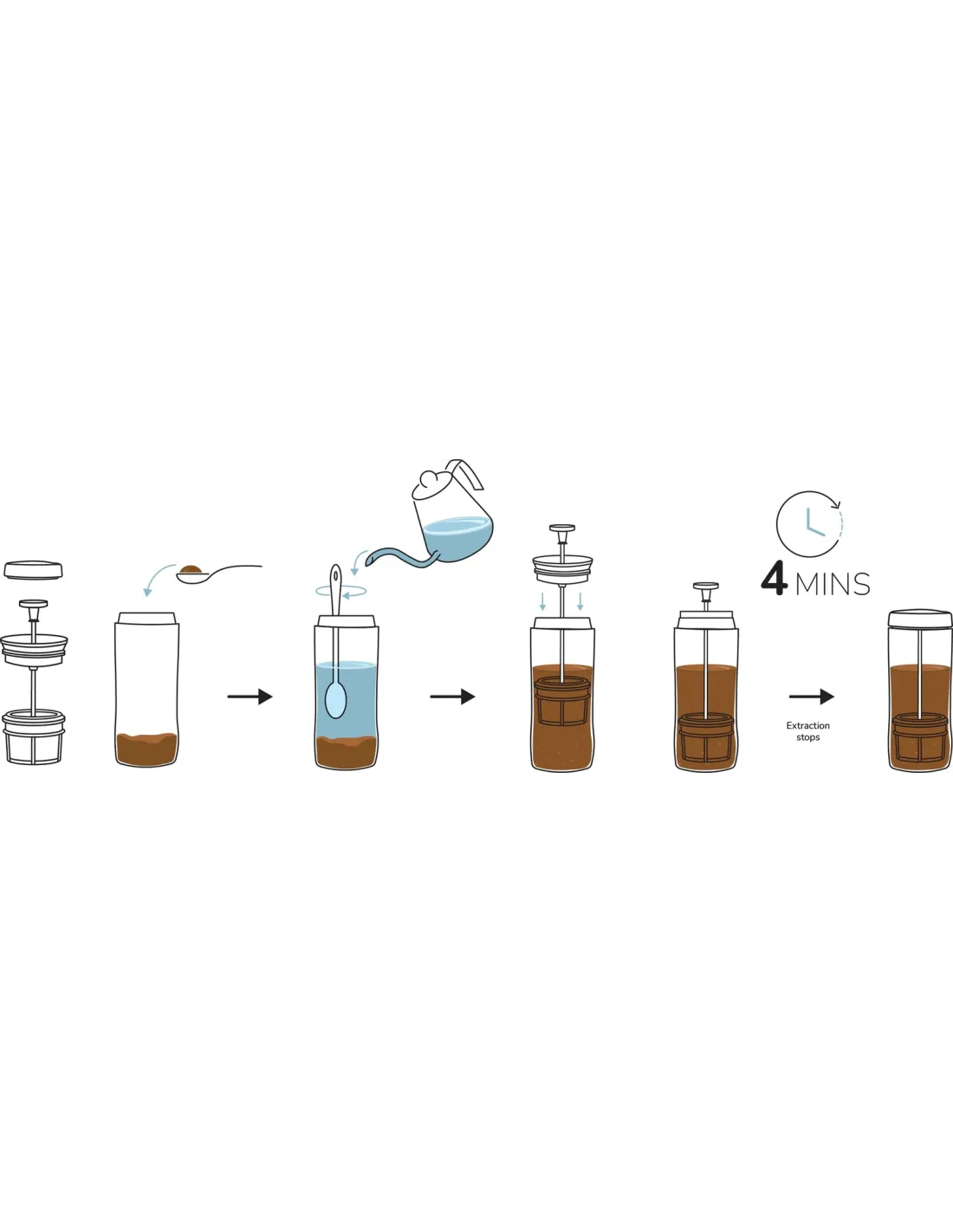 4 MINS

Extraction stops