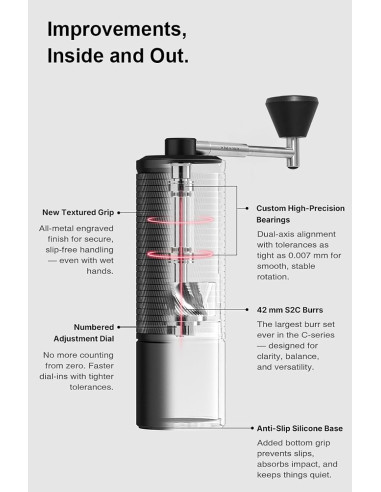 Improvements, Inside and Out.

New Textured Grip

All-metal engraved finish for secure, slip-free handling — even with wet hands.

Numbered Adjustment Dial

No more counting from zero. Faster dial-ins with tighter tolerances.

Custom High-Precision Bearings

Dual-axis alignment with tolerances as tight as 0.007 mm for smooth, stable rotation.

42 mm S2C Burrs

The largest burr set ever in the C-series — designed for clarity, balance, and versatility.

Anti-Slip Silicone Base

Added bottom grip prevents slips, absorbs impact, and keeps things quiet.